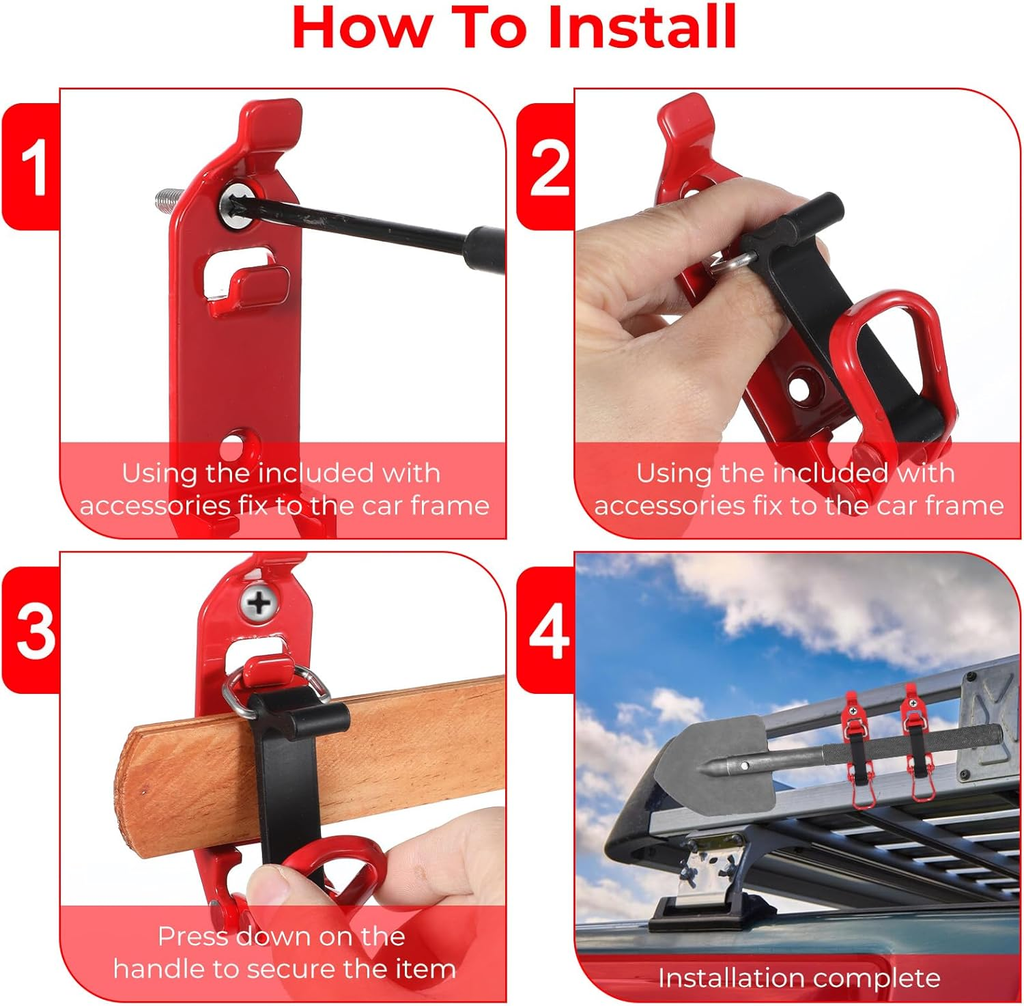 How To Install

1
Using the included with accessories fix to the car frame

2
Using the included with accessories fix to the car frame

3
Press down on the handle to secure the item

4
Installation complete