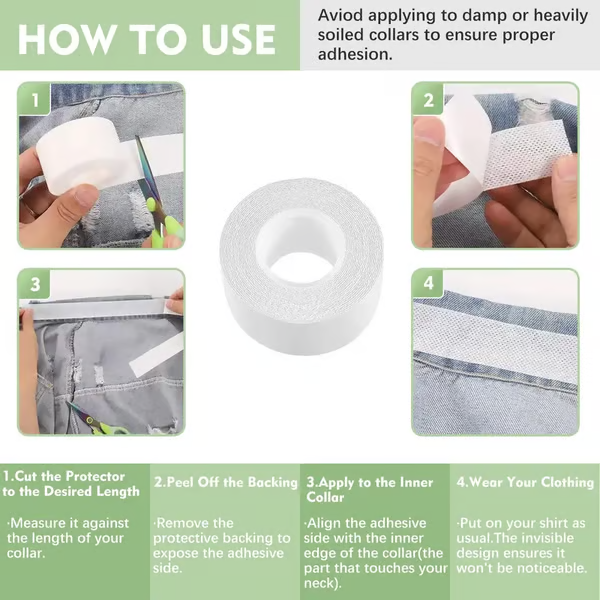 HOW TO USE

Aviod applying to damp or heavily soiled collars to ensure proper adhesion.

1

2

3

4

1.Cut the Protector to the Desired Length

·Measure it against the length of your collar.

2.Peel Off the Backing

·Remove the protective backing to expose the adhesive side.

3.Apply to the Inner Collar

·Align the adhesive side with the inner edge of the collar(the part that touches your neck).

4.Wear Your Clothing

·Put on your shirt as usual.The invisible design ensures it won't be noticeable.